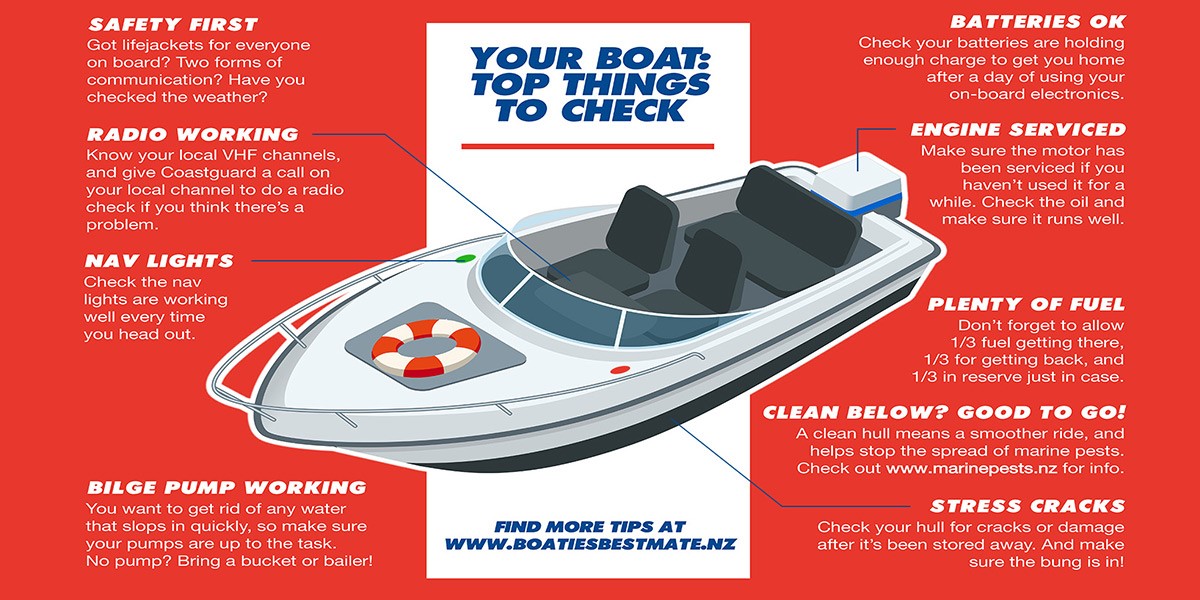 SAFETY FIRST
Got lifejackets for everyone on board? Two forms of communication? Have you checked the weather?

RADIO WORKING
Know your local VHF channels, and give Coastguard a call on your local channel to do a radio check if you think there's a problem.

NAV LIGHTS
Check the nav lights are working well every time you head out.

BILGE PUMP WORKING
You want to get rid of any water that slops in quickly, so make sure your pumps are up to the task. No pump? Bring a bucket or bailer!

YOUR BOAT: TOP THINGS TO CHECK

FIND MORE TIPS AT WWW.BOATIESBESTMATE.NZ

BATTERIES OK
Check your batteries are holding enough charge to get you home after a day of using your on-board electronics.

ENGINE SERVICED
Make sure the motor has been serviced if you haven't used it for a while. Check the oil and make sure it runs well.

PLENTY OF FUEL
Don't forget to allow 1/3 fuel getting there, 1/3 for getting back, and 1/3 in reserve just in case.

CLEAN BELOW? GOOD TO GO!
A clean hull means a smoother ride, and helps stop the spread of marine pests. Check out www.marinepests.nz for info.

STRESS CRACKS
Check your hull for cracks or damage after it's been stored away. And make sure the bung is in!